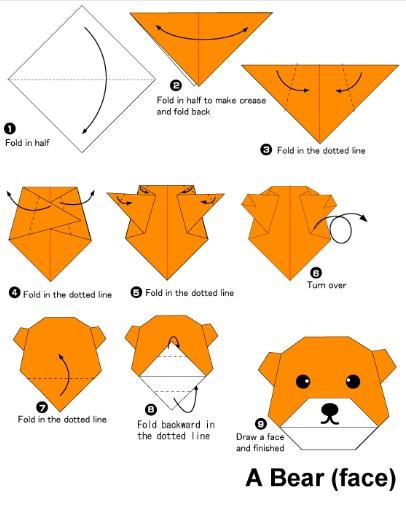 ❶
Fold in half

❷
Fold in half to make crease and fold back

❸ Fold in the dotted line

❹ Fold in the dotted line

❺ Fold in the dotted line

❻
Turn over

❼
Fold in the dotted line

❽
Fold backward in the dotted line

❾
Draw a face and finished

A Bear (face)