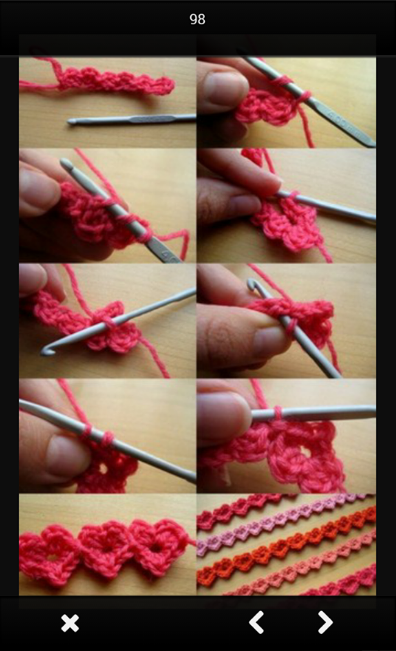 98