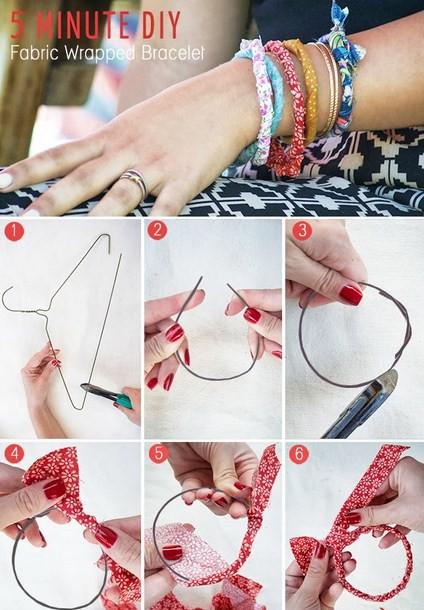 5 MINUTE DIY
Fabric Wrapped Bracelet

1

2

3

4

5

6