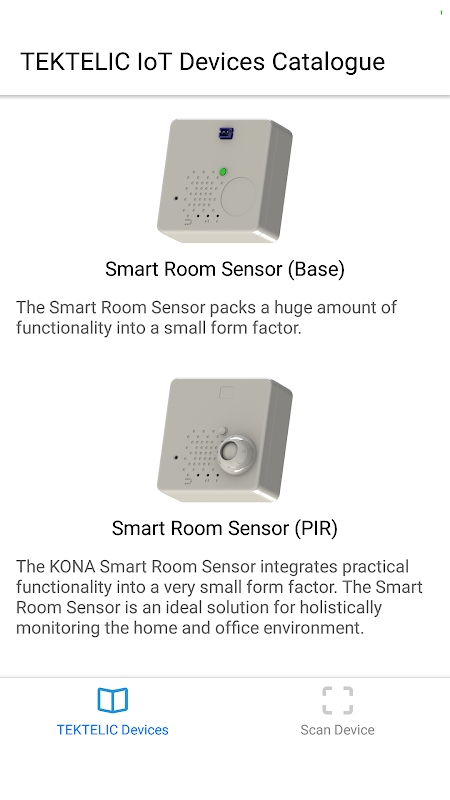 TEKTELIC IoT Devices Catalogue

Smart Room Sensor (Base)

The Smart Room Sensor packs a huge amount of functionality into a small form factor.

Smart Room Sensor (PIR)

The KONA Smart Room Sensor integrates practical functionality into a very small form factor. The Smart Room Sensor is an ideal solution for holistically monitoring the home and office environment.

TEKTELIC Devices

Scan Device