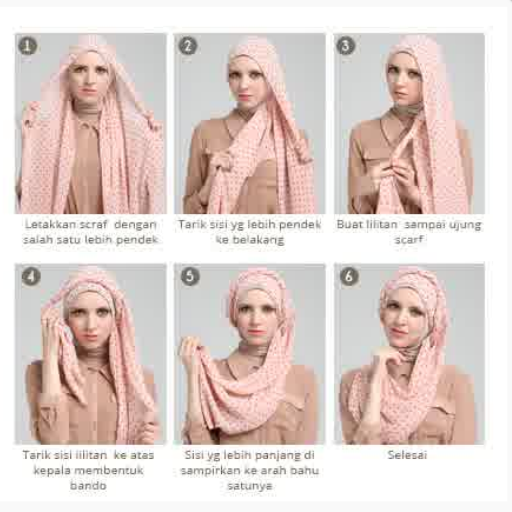 1
Letakkan scraf dengan salah satu lebih pendek

2
Tarik sisi yg lebih pendek ke belakang

3
Buat lilitan sampai ujung scarf

4
Tarik sisi lilitan ke atas kepala membentuk bando

5
Sisi yg lebih panjang di sampirkan ke arah bahu satunya

6
Selesai