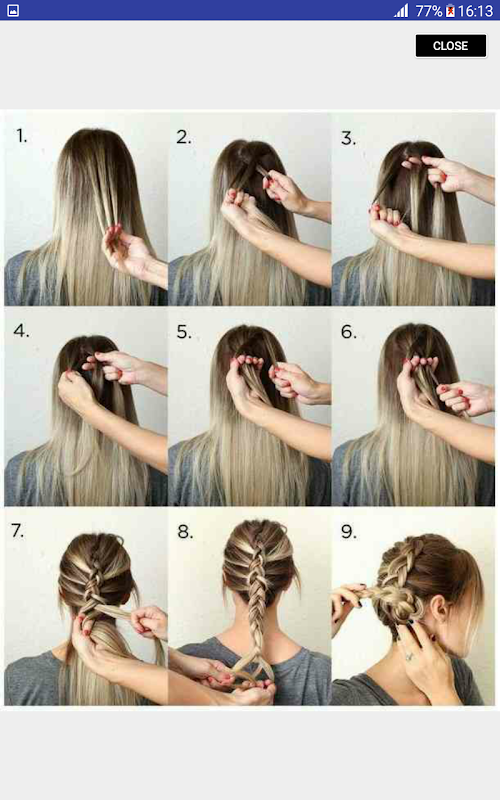 77% 16:13

CLOSE

1.

2.

3.

4.

5.

6.

7.

8.

9.