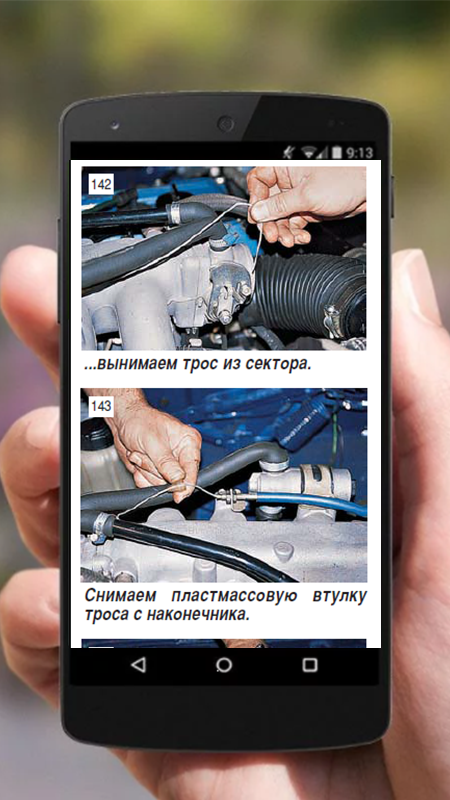 9:13

142

...вынимаем трос из сектора.

143

Снимаем пластмассовую втулку троса с наконечника.