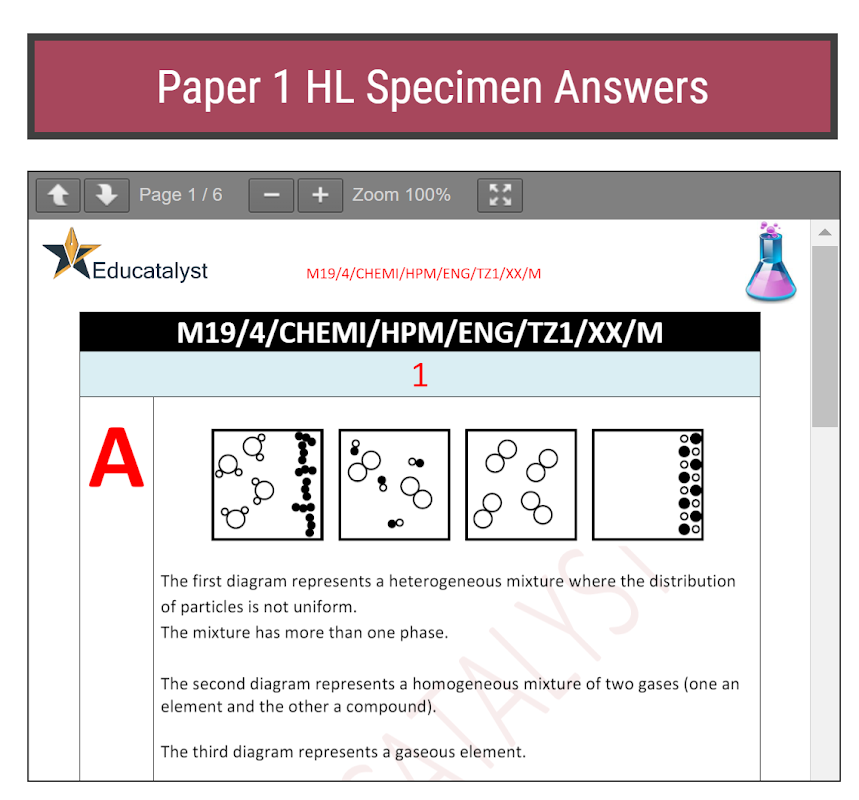 Paper 1 HL Specimen Answers

Page 1 / 6

Zoom 100%

Educatalyst

M19/4/CHEMI/HPM/ENG/TZ1/XX/M

M19/4/CHEMI/HPM/ENG/TZ1/XX/M

1

A

The first diagram represents a heterogeneous mixture where the distribution of particles is not uniform.
The mixture has more than one phase.

The second diagram represents a homogeneous mixture of two gases (one an element and the other a compound).

The third diagram represents a gaseous element.