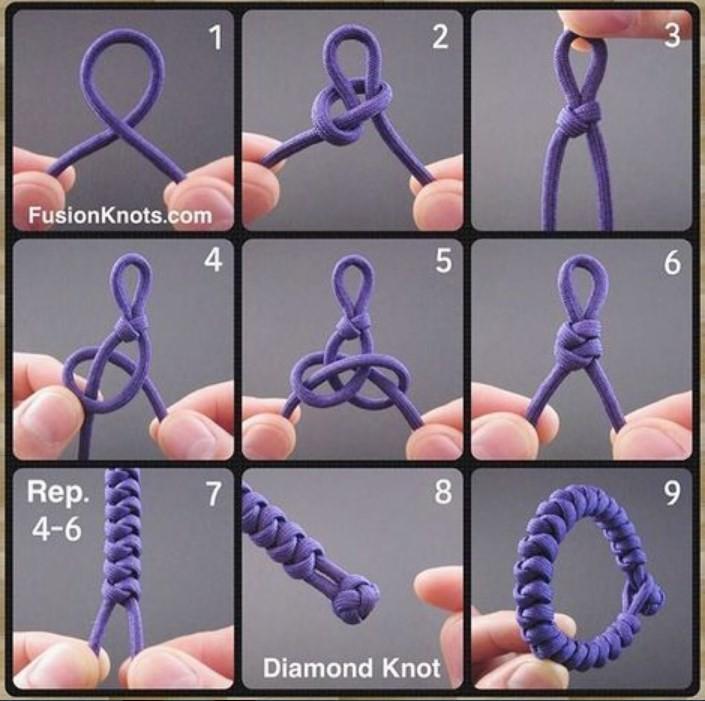 1

FusionKnots.com

2

3

4

5

6

Rep.
4-6

7

8

Diamond Knot

9