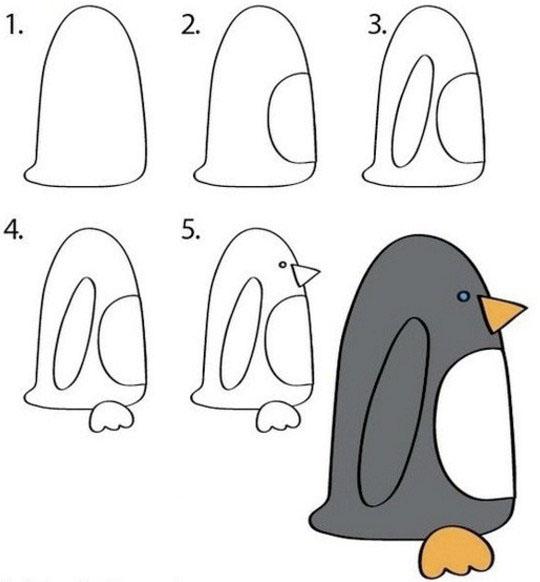 1.
2.
3.
4.
5.