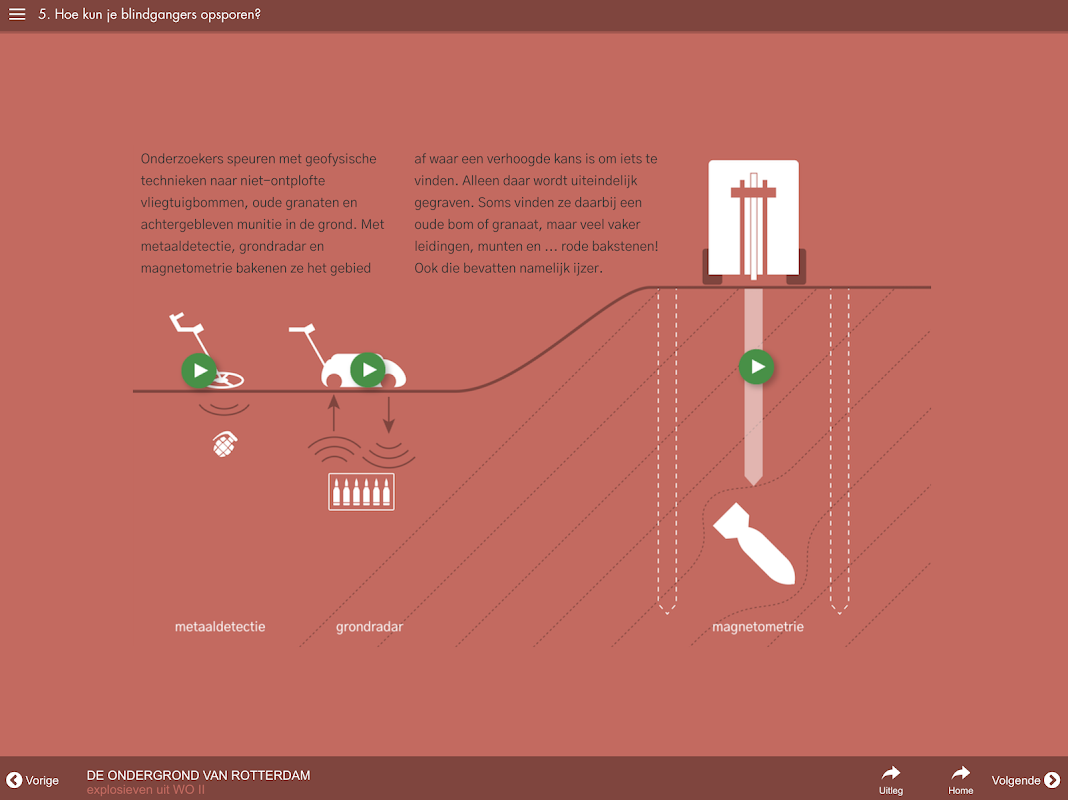 5. Hoe kun je blindgangers opsporen?

Onderzoekers speuren met geofysische technieken naar niet-ontplofte vliegtuigbommen, oude granaten en achtergebleven munitie in de grond. Met metaaldetectie, grondradar en magnetometrie bakenen ze het gebied af waar een verhoogde kans is om iets te vinden. Alleen daar wordt uiteindelijk gegraven. Soms vinden ze daarbij een oude bom of granaat, maar veel vaker leidingen, munten en ... rode bakstenen! Ook die bevatten namelijk ijzer.

metaaldetectie

grondradar

magnetometrie

Vorige

DE ONDERGROND VAN ROTTERDAM
explosieven uit WO II

Uitleg

Home

Volgende