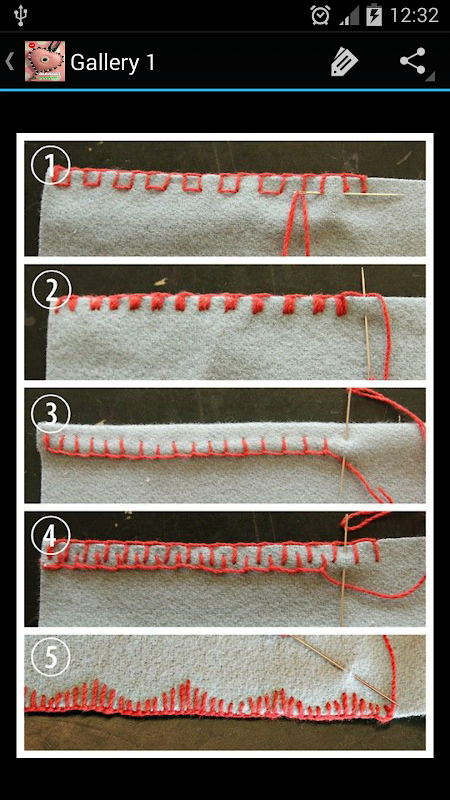 12:32

Gallery 1

1

2

3

4

5