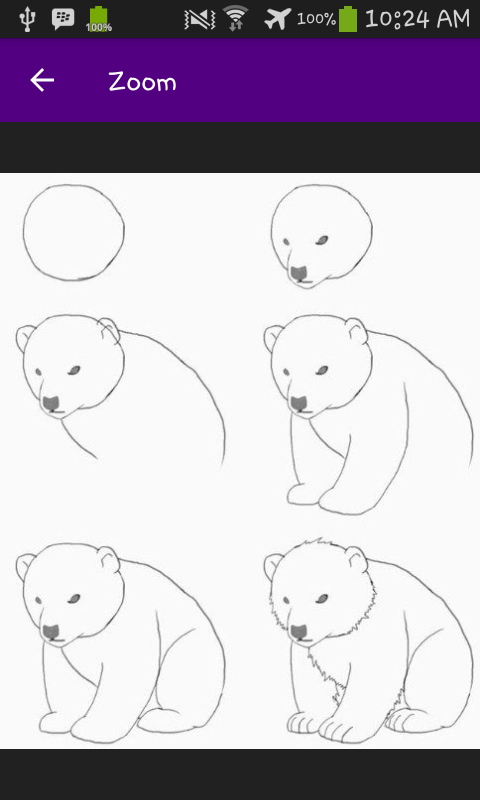 100%
100% 10:24 AM
Zoom