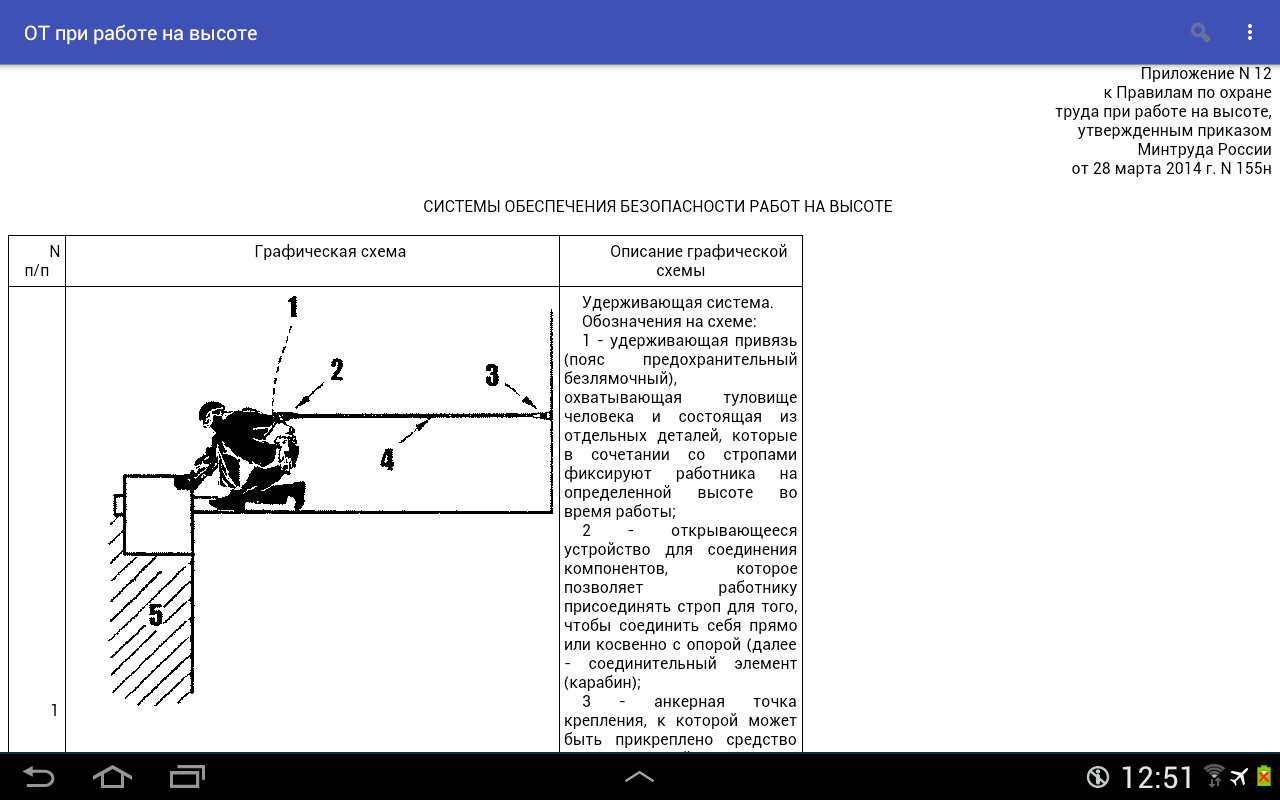 ОТ при работе на высоте

Приложение N 12
к Правилам по охране
труда при работе на высоте,
утвержденным приказом
Минтруда России
от 28 марта 2014 г. N 155н

СИСТЕМЫ ОБЕСПЕЧЕНИЯ БЕЗОПАСНОСТИ РАБОТ НА ВЫСОТЕ

| N п/п | Графическая схема | Описание графической схемы |
|---|---|---|
| 1 | 1 2 3 4 5 | Удерживающая система. Обозначения на схеме: 1 - удерживающая привязь (пояс предохранительный безлямочный), охватывающая туловище человека и состоящая из отдельных деталей, которые в сочетании со стропами фиксируют работника на определенной высоте во время работы; 2 - открывающееся устройство для соединения компонентов, которое позволяет работнику присоединять строп для того, чтобы соединить себя прямо или косвенно с опорой (далее - соединительный элемент (карабин); 3 - анкерная точка крепления, к которой может быть прикреплено средство |

12:51