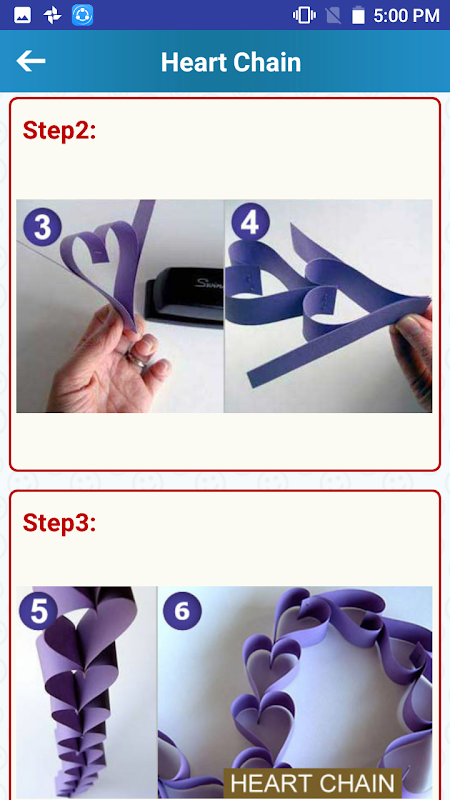 5:00 PM

Heart Chain

Step2:

3

Swing

4

Step3:

5

6

HEART CHAIN