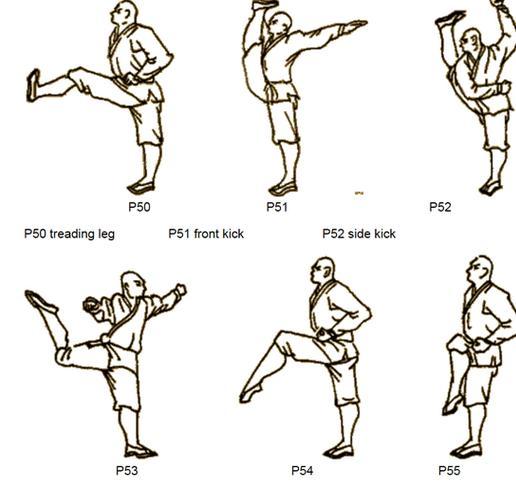 P50

P51

P52

P50 treading leg

P51 front kick

P52 side kick

P53

P54

P55