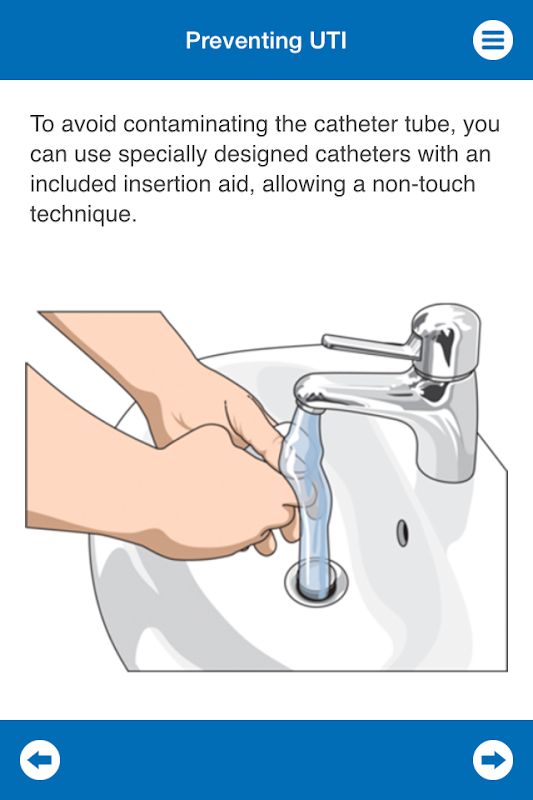 Preventing UTI

To avoid contaminating the catheter tube, you can use specially designed catheters with an included insertion aid, allowing a non-touch technique.