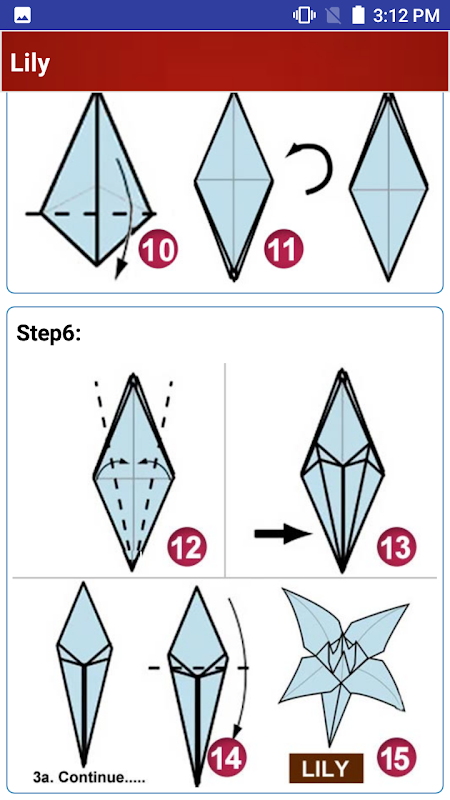 3:12 PM

Lily

10

11

Step6:

12

13

3a. Continue.....

14

LILY

15