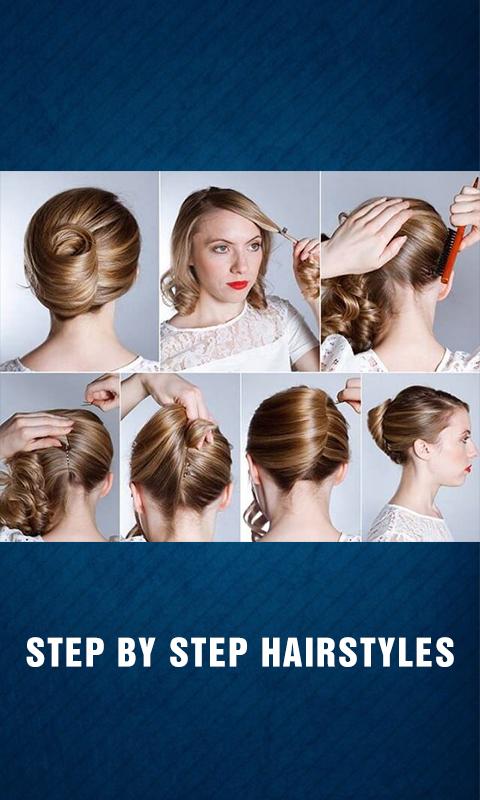 STEP BY STEP HAIRSTYLES