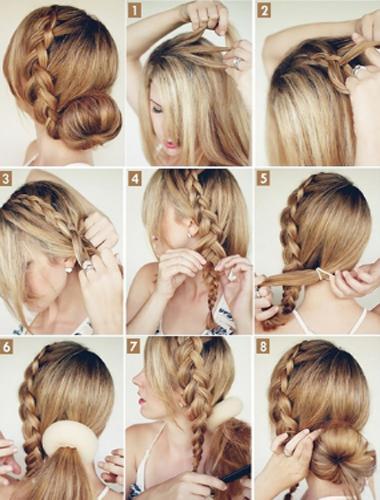 1
2
3
4
5
6
7
8