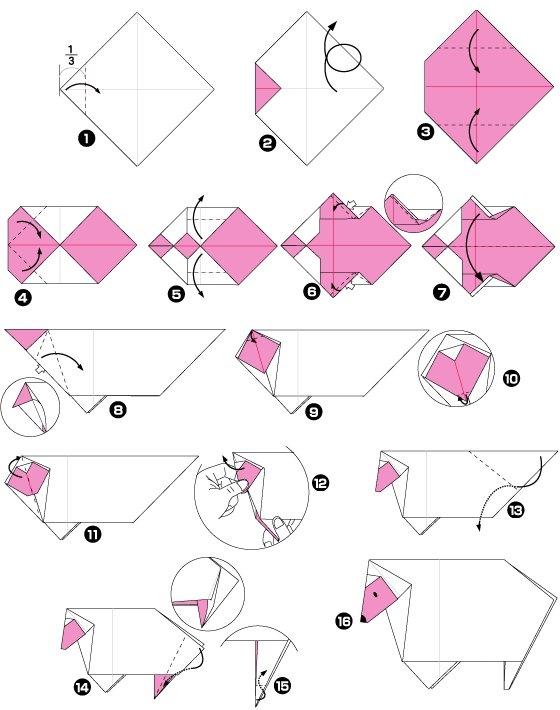 $\frac{1}{3}$

1

2

3

4

5

6

7

8

9

10

11

12

13

14

15

16