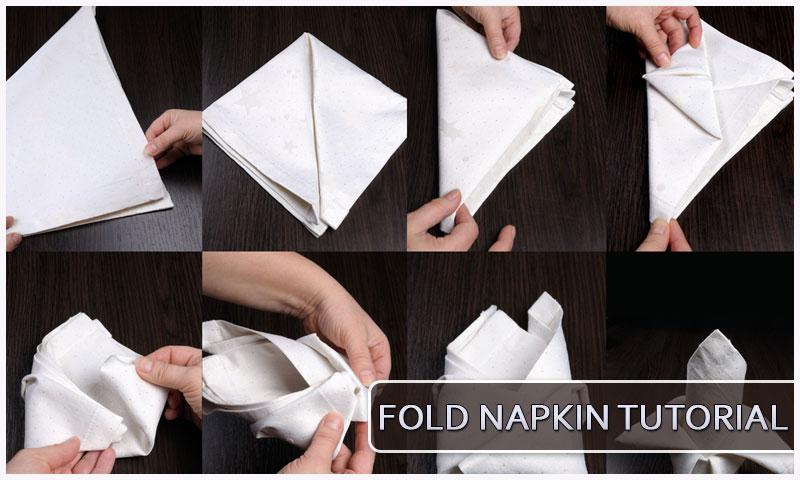 FOLD NAPKIN TUTORIAL