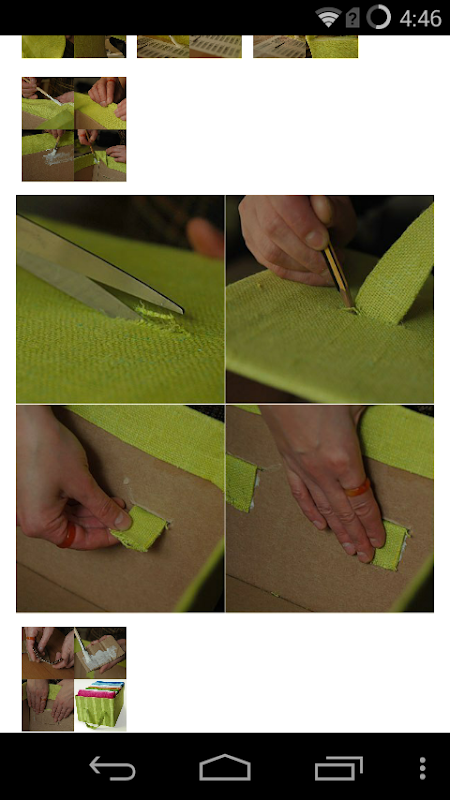 4:46