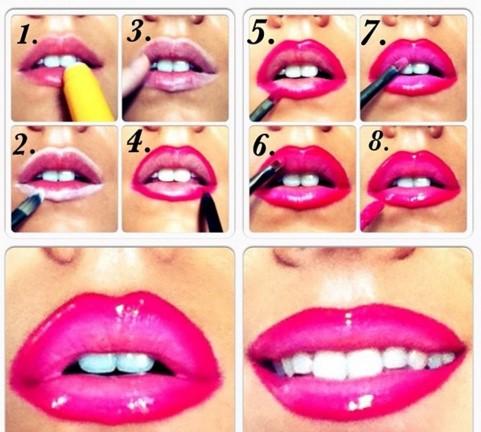 1.

3.

2.

4.

5.

7.

6.

8.