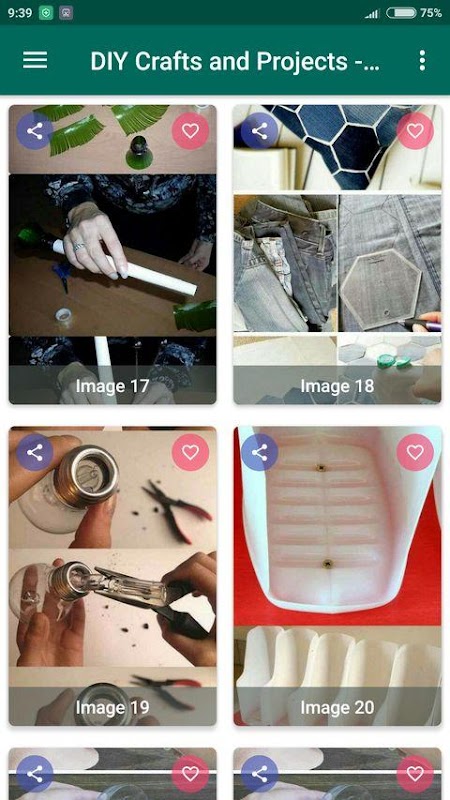 9:39 75%

DIY Crafts and Projects -...

Image 17

Image 18

Image 19

Image 20