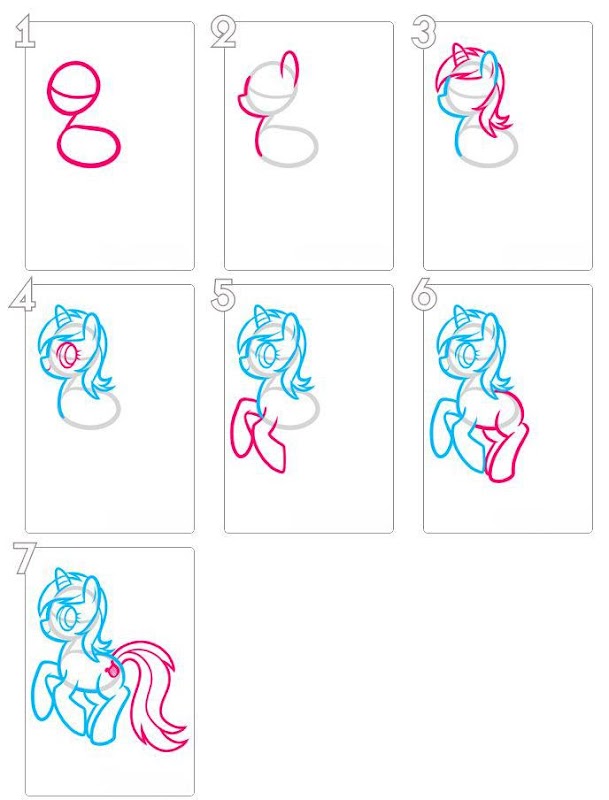 1
2
3
4
5
6
7