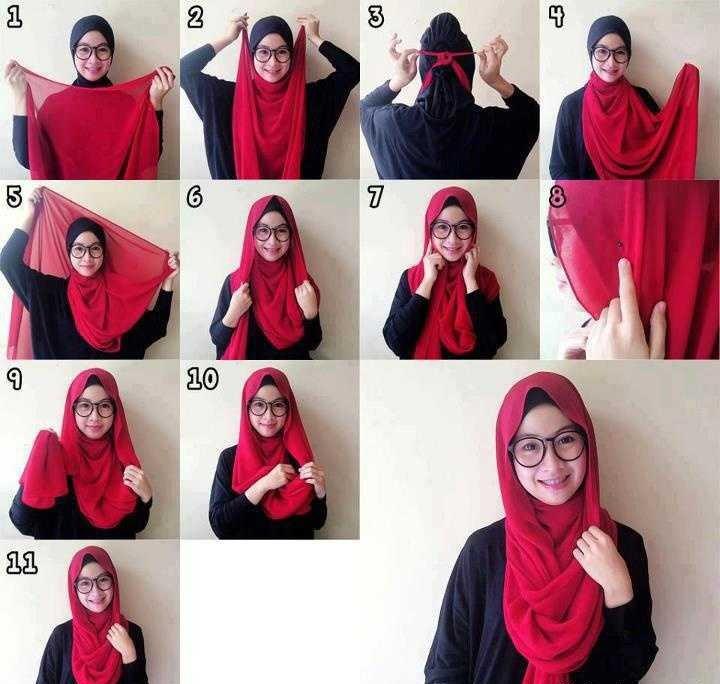 1
2
3
4
5
6
7
8
9
10
11