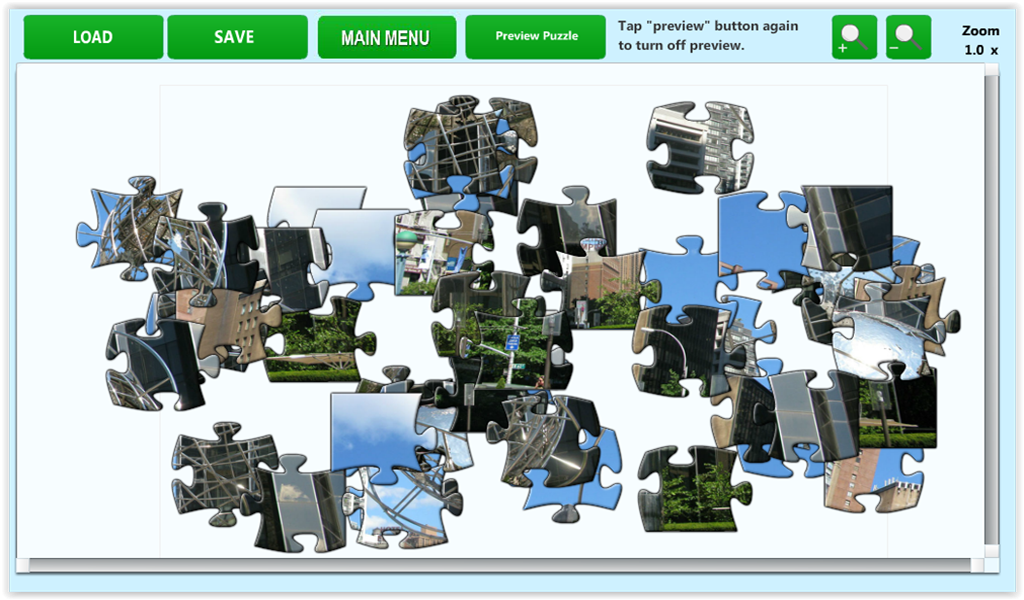 LOAD SAVE MAIN MENU Preview Puzzle Tap "preview" button again to turn off preview. + − Zoom 1.0 x