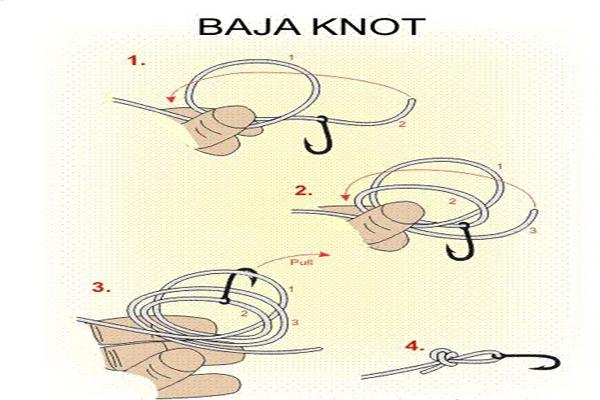 BAJA KNOT

1.
1
2

2.
1
2
3

3.
Pull
1
2
3

4.