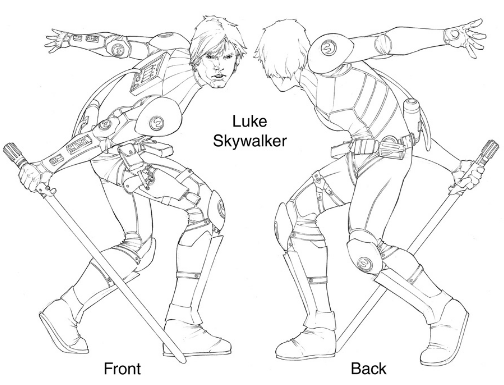 Luke Skywalker

Front

Back