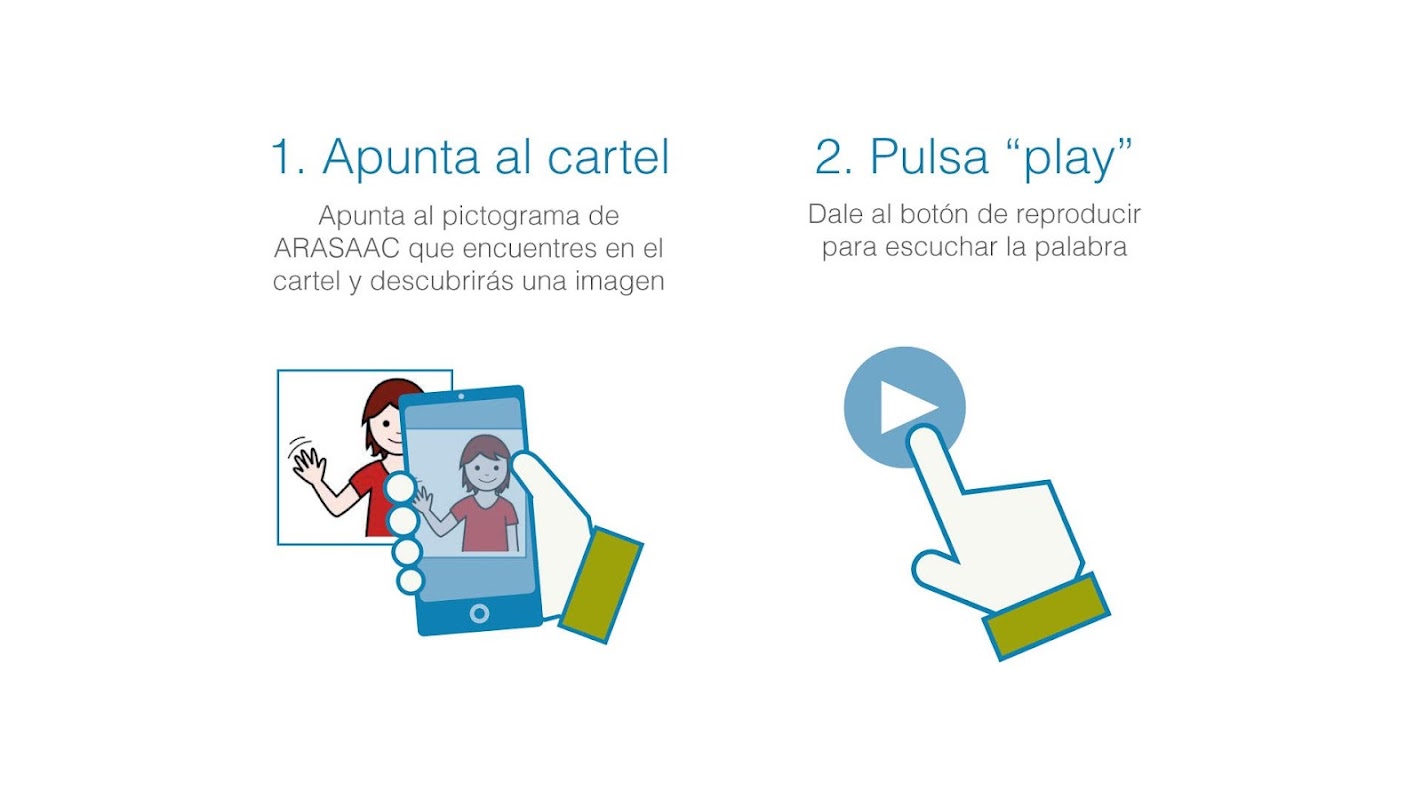 1. Apunta al cartel

Apunta al pictograma de ARASAAC que encuentres en el cartel y descubrirás una imagen

2. Pulsa “play”

Dale al botón de reproducir para escuchar la palabra