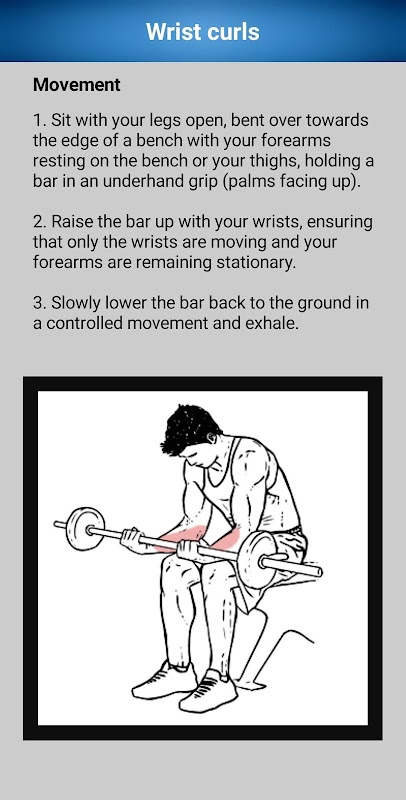 Wrist curls

Movement

1. Sit with your legs open, bent over towards the edge of a bench with your forearms resting on the bench or your thighs, holding a bar in an underhand grip (palms facing up).

2. Raise the bar up with your wrists, ensuring that only the wrists are moving and your forearms are remaining stationary.

3. Slowly lower the bar back to the ground in a controlled movement and exhale.