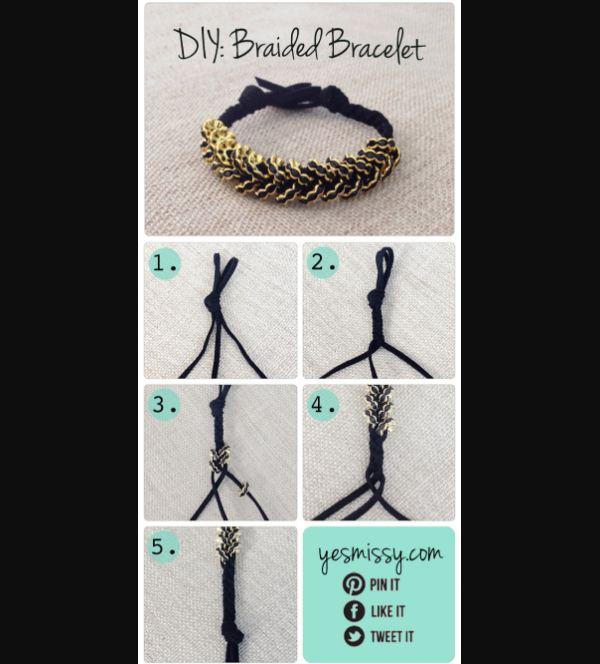 DIY: Braided Bracelet

1.

2.

3.

4.

5.

yesmissy.com

PIN IT

LIKE IT

TWEET IT