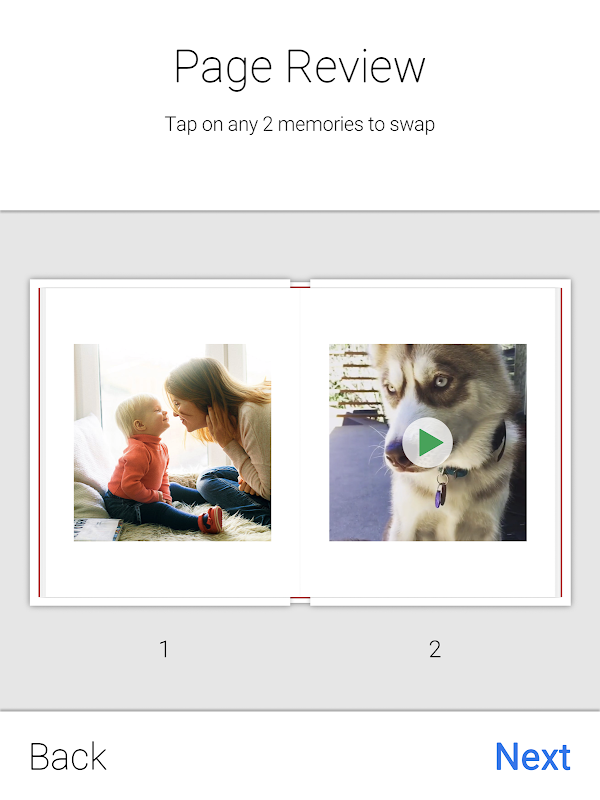 Page Review

Tap on any 2 memories to swap

1

2

Back

Next