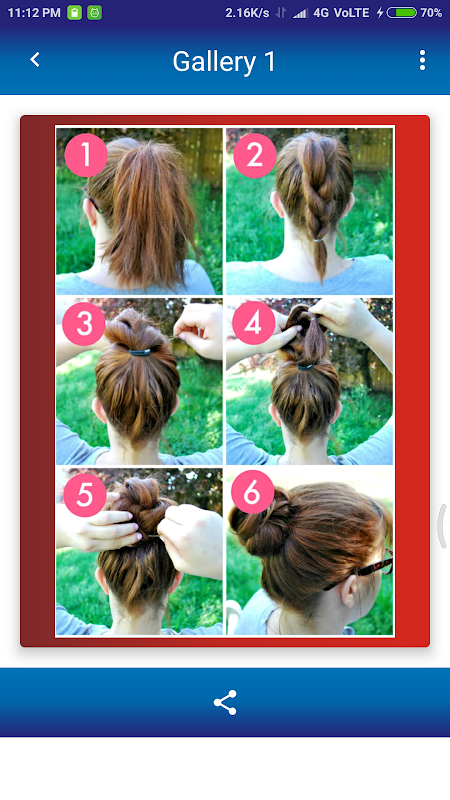 11:12 PM 2.16K/s 4G VoLTE 70%

Gallery 1

1
2
3
4
5
6