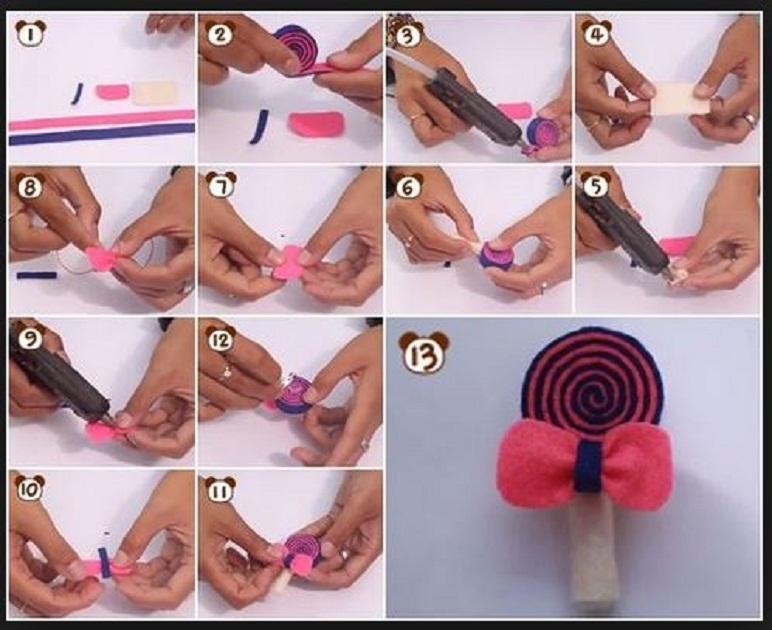 1
2
3
4
8
7
6
5
9
12
13
10
11