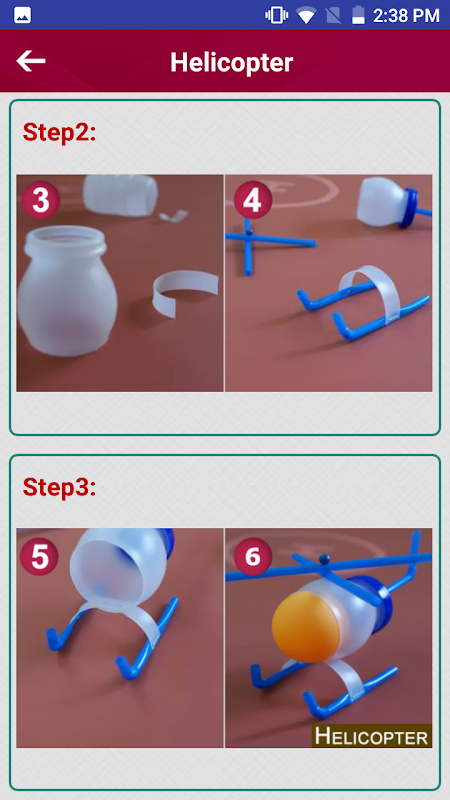 2:38 PM

Helicopter

Step2:

3

4

Step3:

5

6

HELICOPTER