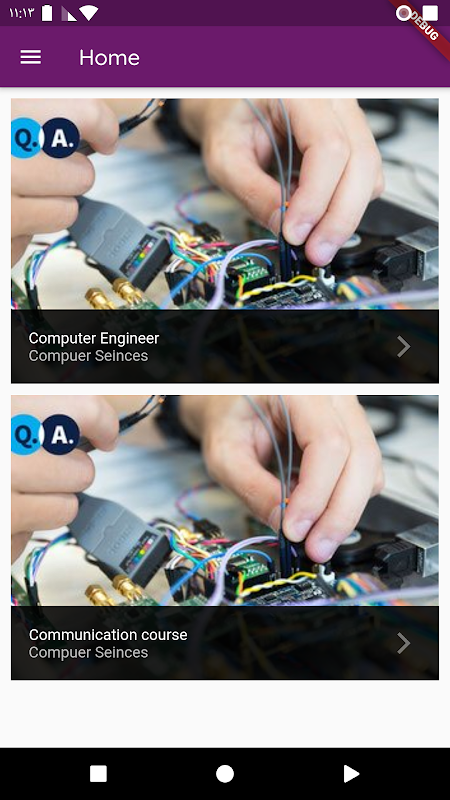 ١١:١٣

DEBUG

Home

Q. A.

Computer Engineer
Compuer Seinces

Q. A.

Communication course
Compuer Seinces