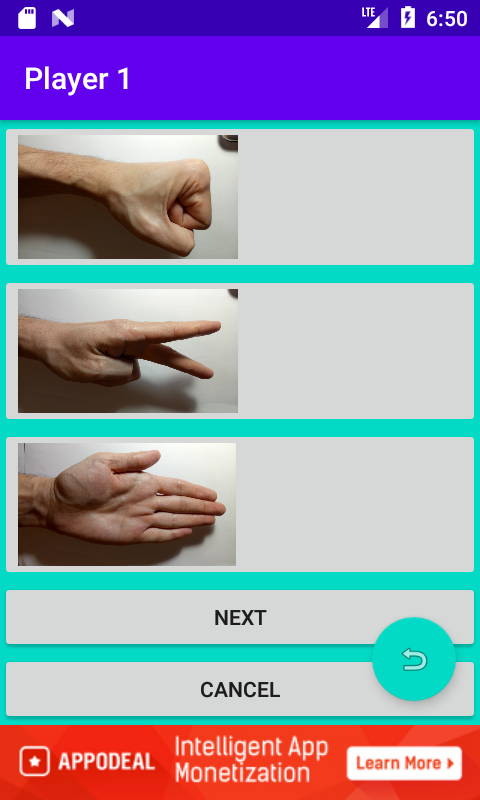 LTE 6:50

Player 1

NEXT

CANCEL

APPODEAL Intelligent App Monetization Learn More