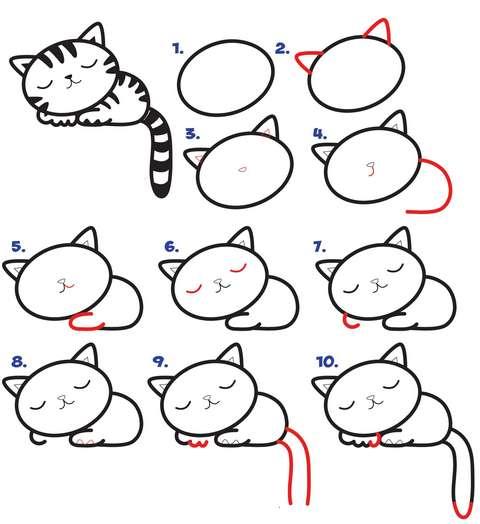 1.
2.
3.
4.
5.
6.
7.
8.
9.
10.