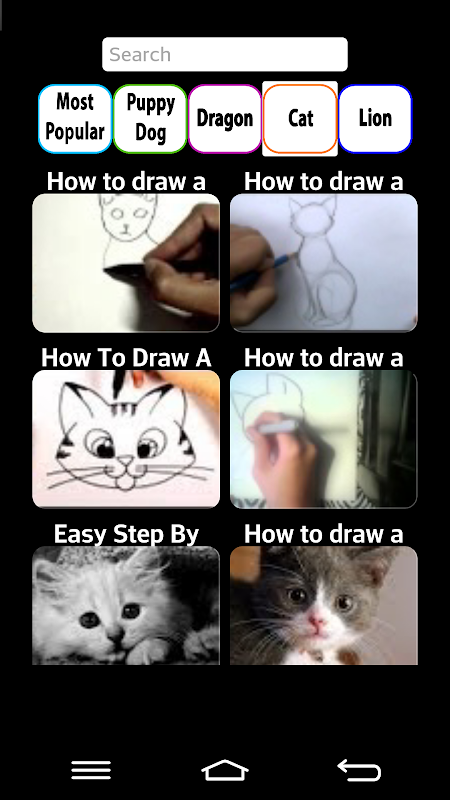 Search

Most Popular

Puppy Dog

Dragon

Cat

Lion

How to draw a

How to draw a

How To Draw A

How to draw a

Easy Step By

How to draw a