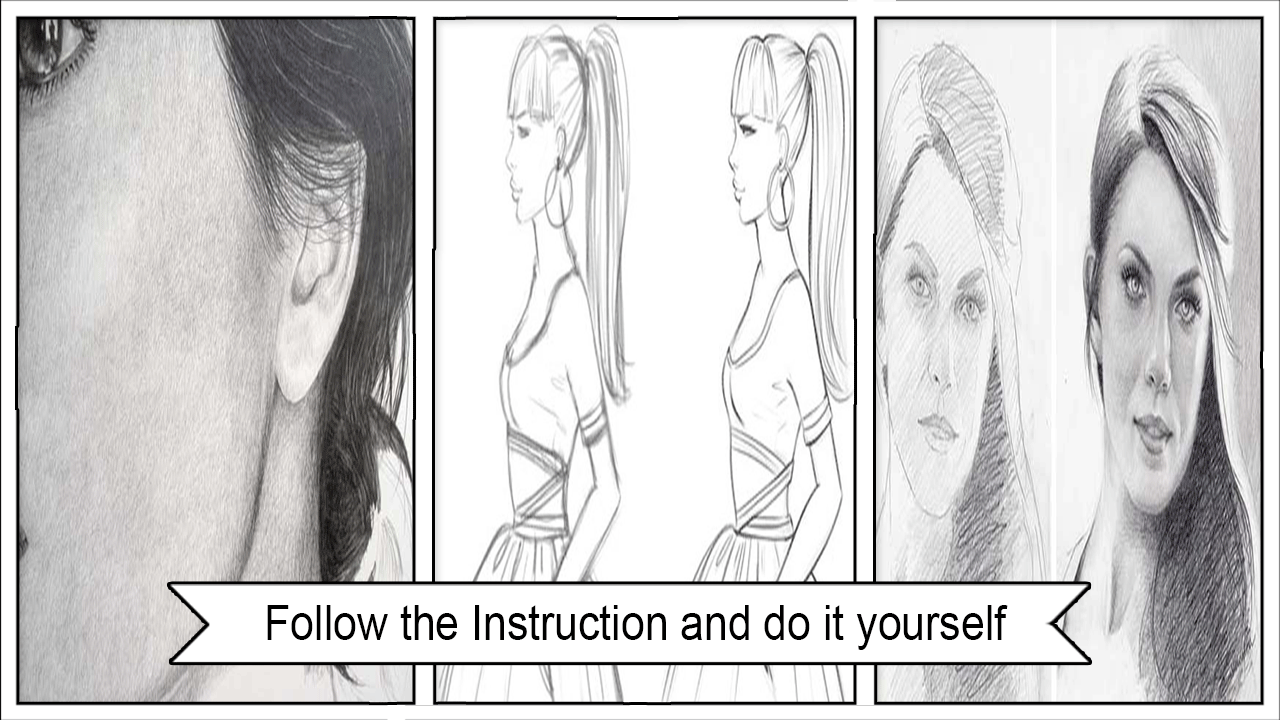 Follow the Instruction and do it yourself