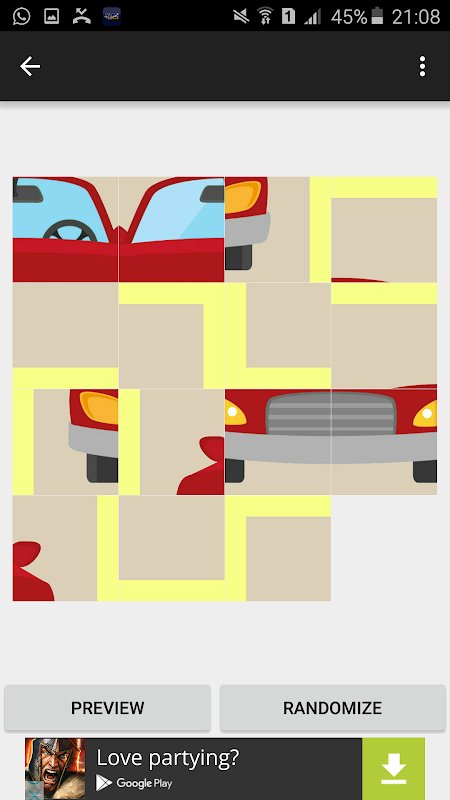 1 45% 21:08

PREVIEW

RANDOMIZE

Love partying?

Google Play