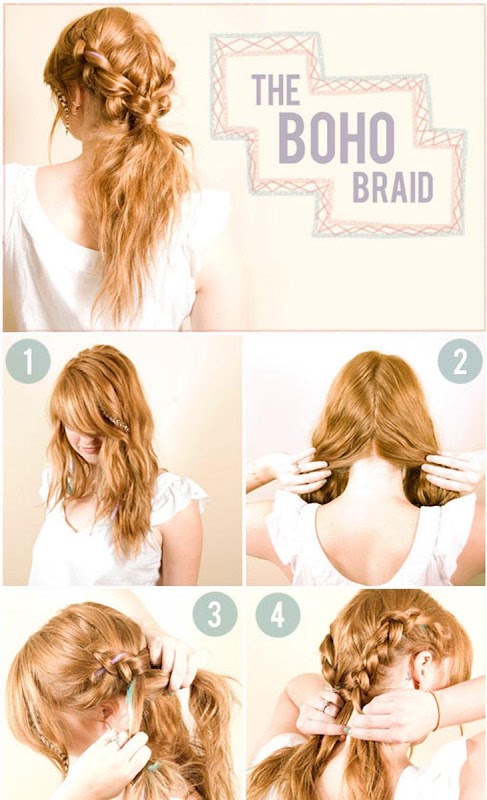 THE BOHO BRAID

1

2

3

4