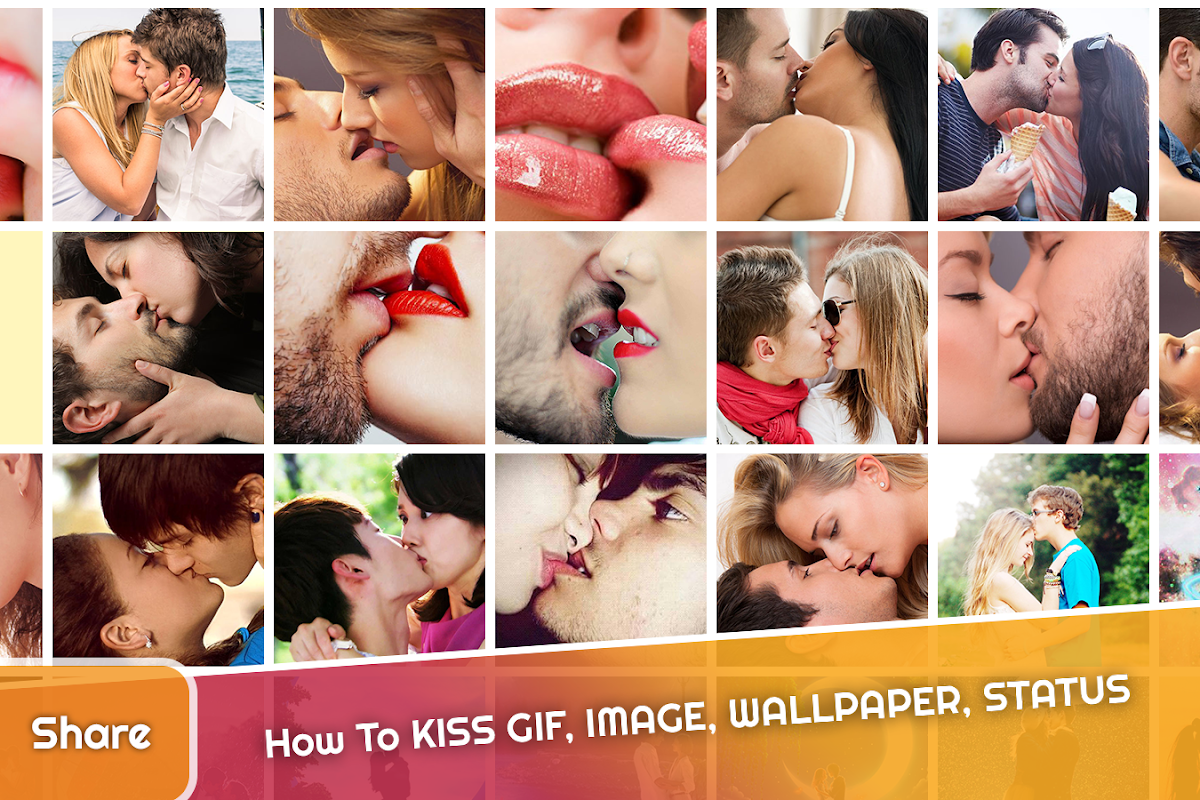 Share

How To KISS GIF, IMAGE, WALLPAPER, STATUS