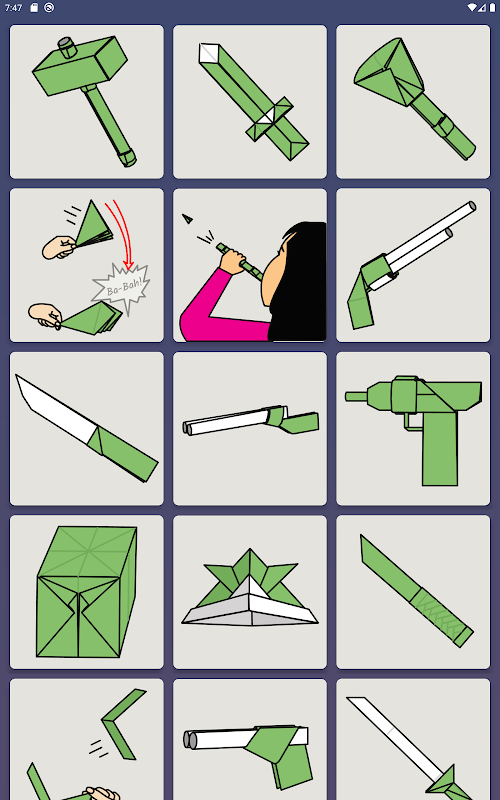 7:47

Ba-Bah!