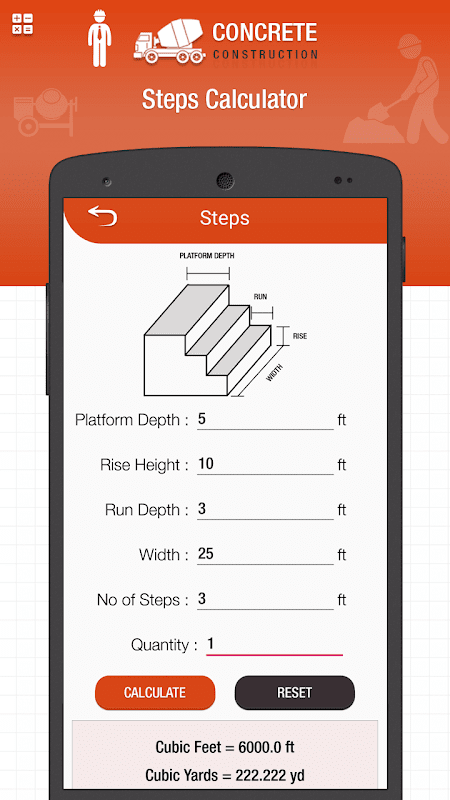 CONCRETE
CONSTRUCTION

Steps Calculator

Steps

PLATFORM DEPTH
RUN
RISE
WIDTH

Platform Depth : 5 ft

Rise Height : 10 ft

Run Depth : 3 ft

Width : 25 ft

No of Steps : 3 ft

Quantity : 1

CALCULATE

RESET

Cubic Feet = 6000.0 ft

Cubic Yards = 222.222 yd