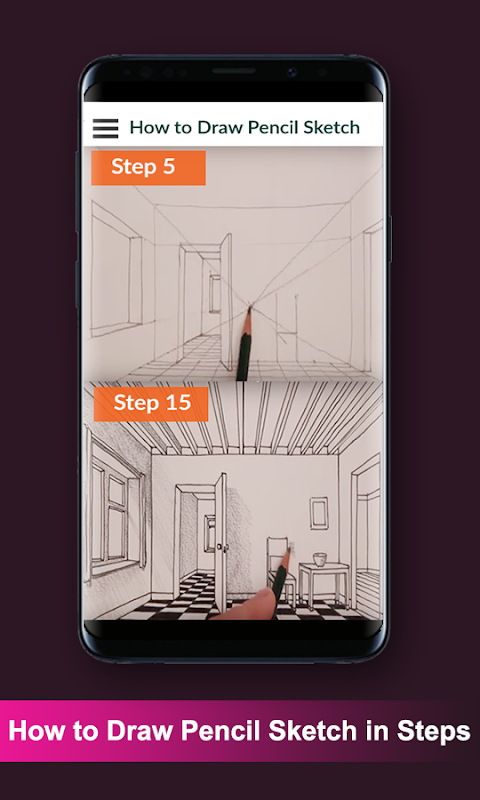 How to Draw Pencil Sketch

Step 5

Step 15

How to Draw Pencil Sketch in Steps