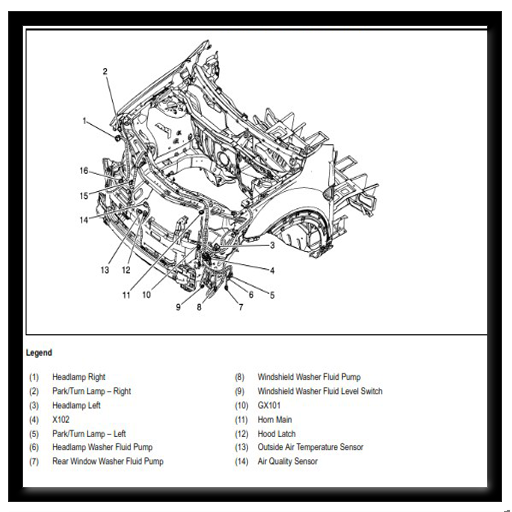 2
1
16
15
14
13
12
11
10
9
8
7
6
5
4
3

Legend

(1) Headlamp Right
(2) Park/Turn Lamp – Right
(3) Headlamp Left
(4) X102
(5) Park/Turn Lamp – Left
(6) Headlamp Washer Fluid Pump
(7) Rear Window Washer Fluid Pump

(8) Windshield Washer Fluid Pump
(9) Windshield Washer Fluid Level Switch
(10) GX101
(11) Horn Main
(12) Hood Latch
(13) Outside Air Temperature Sensor
(14) Air Quality Sensor