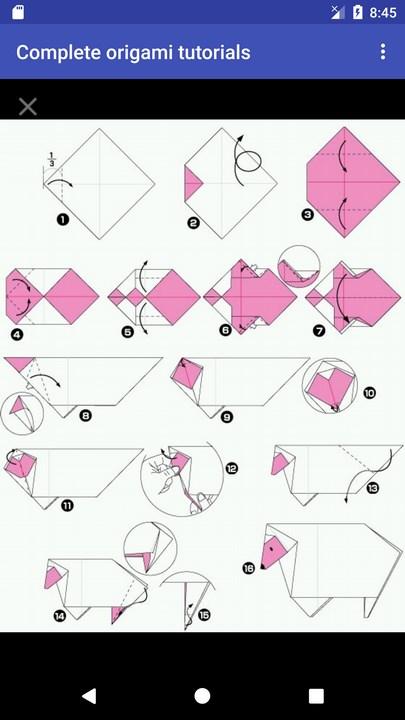 8:45

Complete origami tutorials

$\frac{1}{3}$

1

2

3

4

5

6

7

8

9

10

11

12

13

14

15

16